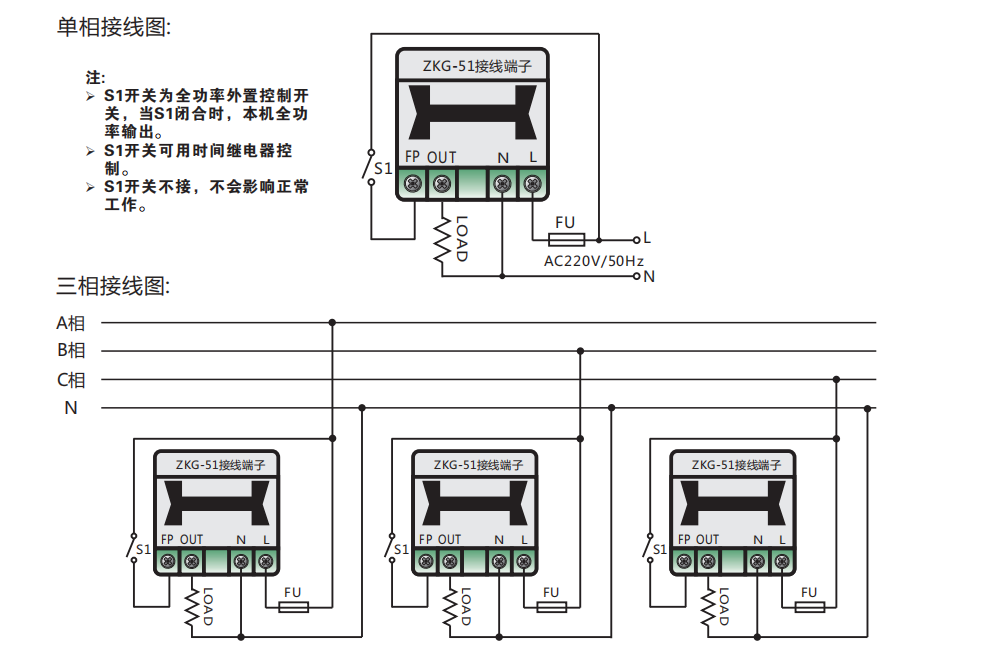 单相接线图:

注:
➢ S1开关为全功率外置控制开关，当S1闭合时，本机全功率输出。
➢ S1开关可用时间继电器控制。
➢ S1开关不接，不会影响正常工作。

ZKG-51接线端子
S1
FP OUT N L
LOAD
FU
L
AC220V/50Hz
N

三相接线图:

A相
B相
C相
N

ZKG-51接线端子
S1
FP OUT N L
LOAD
FU

ZKG-51接线端子
S1
FP OUT N L
LOAD
FU

ZKG-51接线端子
S1
FP OUT N L
LOAD
FU